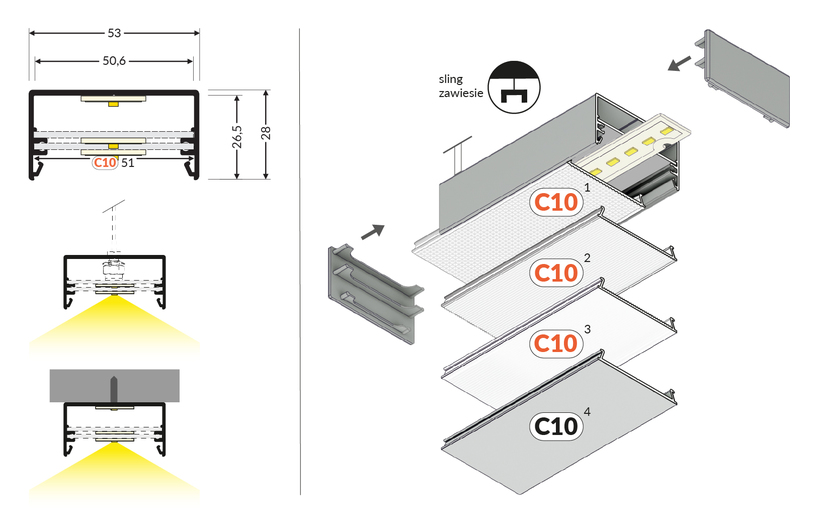 53
50,6
26,5
28
C10 51

sling
zawiesie

C10 1
C10 2
C10 3
C10 4