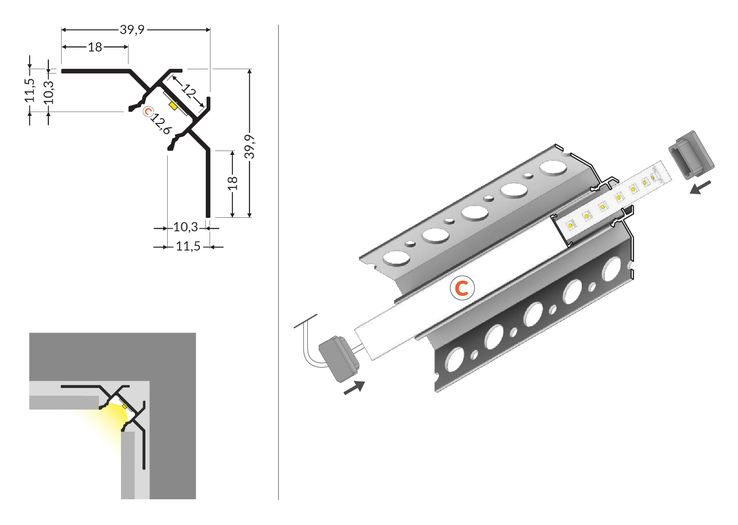 39,9
18
11,5
10,3
12
C 12,6
39,9
18
10,3
11,5
C